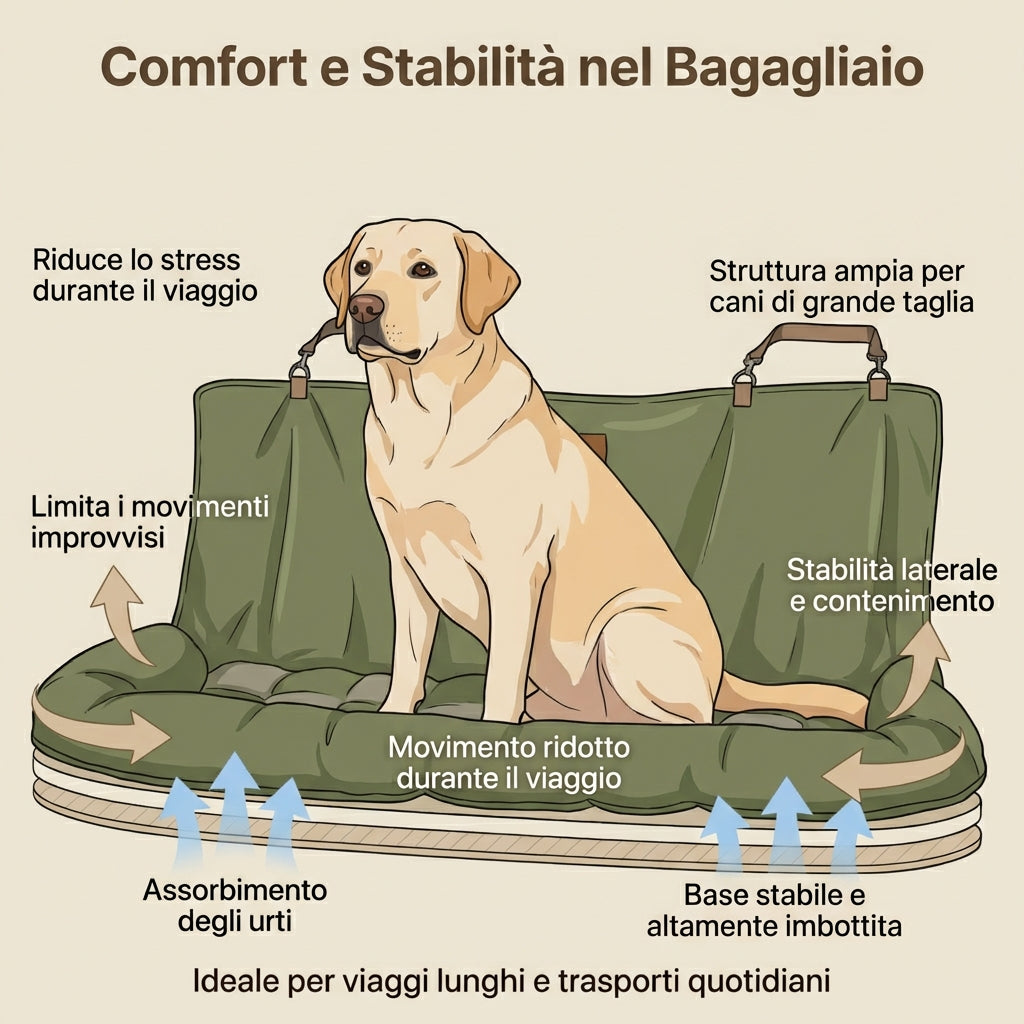 Comfort e Stabilità nel Bagagliaio

Riduce lo stress durante il viaggio

Struttura ampia per cani di grande taglia

Limita i movimenti improvvisi

Stabilità laterale e contenimento

Movimento ridotto durante il viaggio

Assorbimento degli urti

Base stabile e altamente imbottita

Ideale per viaggi lunghi e trasporti quotidiani