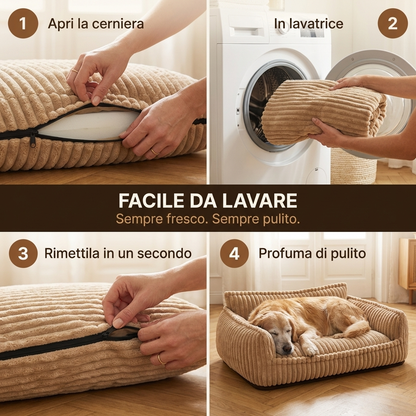 1 Apri la cerniera

In lavatrice 2

FACILE DA LAVARE
Sempre fresco. Sempre pulito.

3 Rimettila in un secondo

4 Profuma di pulito