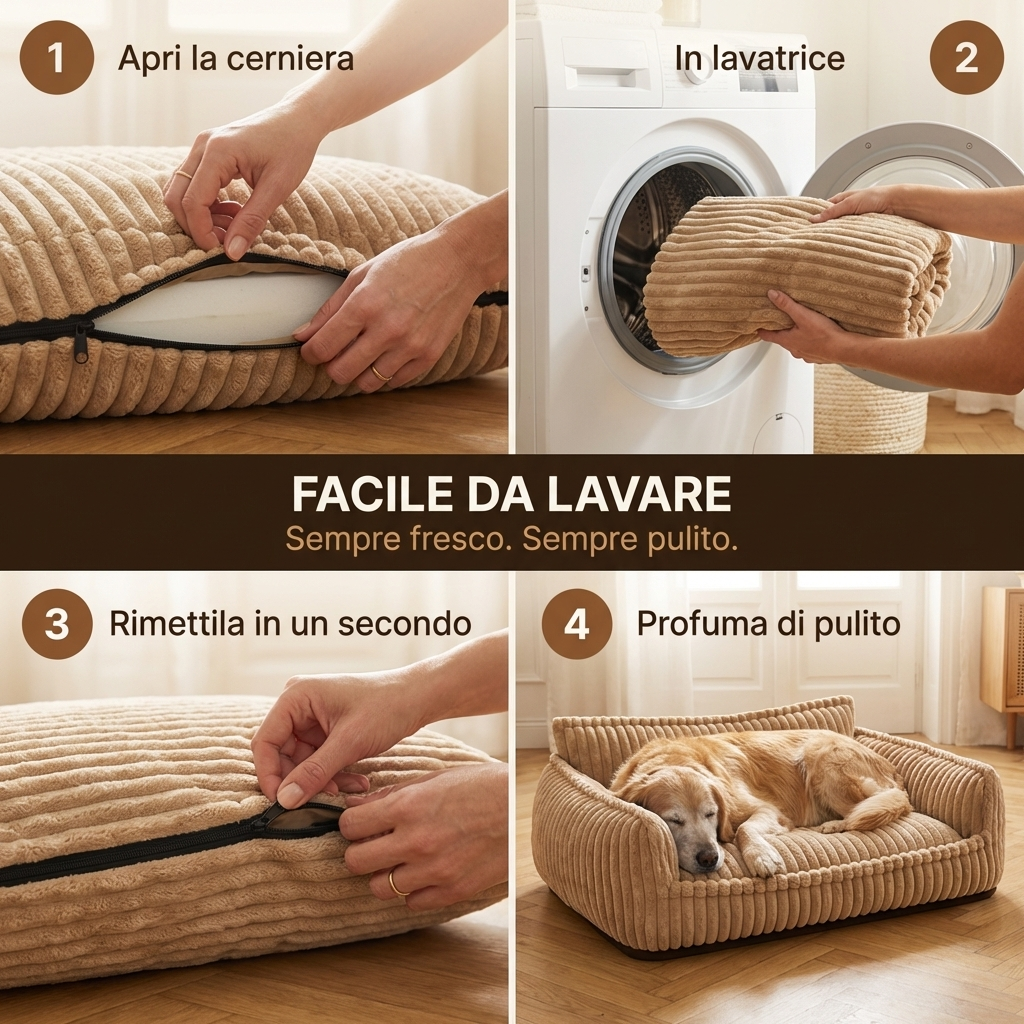 1 Apri la cerniera

In lavatrice 2

FACILE DA LAVARE
Sempre fresco. Sempre pulito.

3 Rimettila in un secondo

4 Profuma di pulito